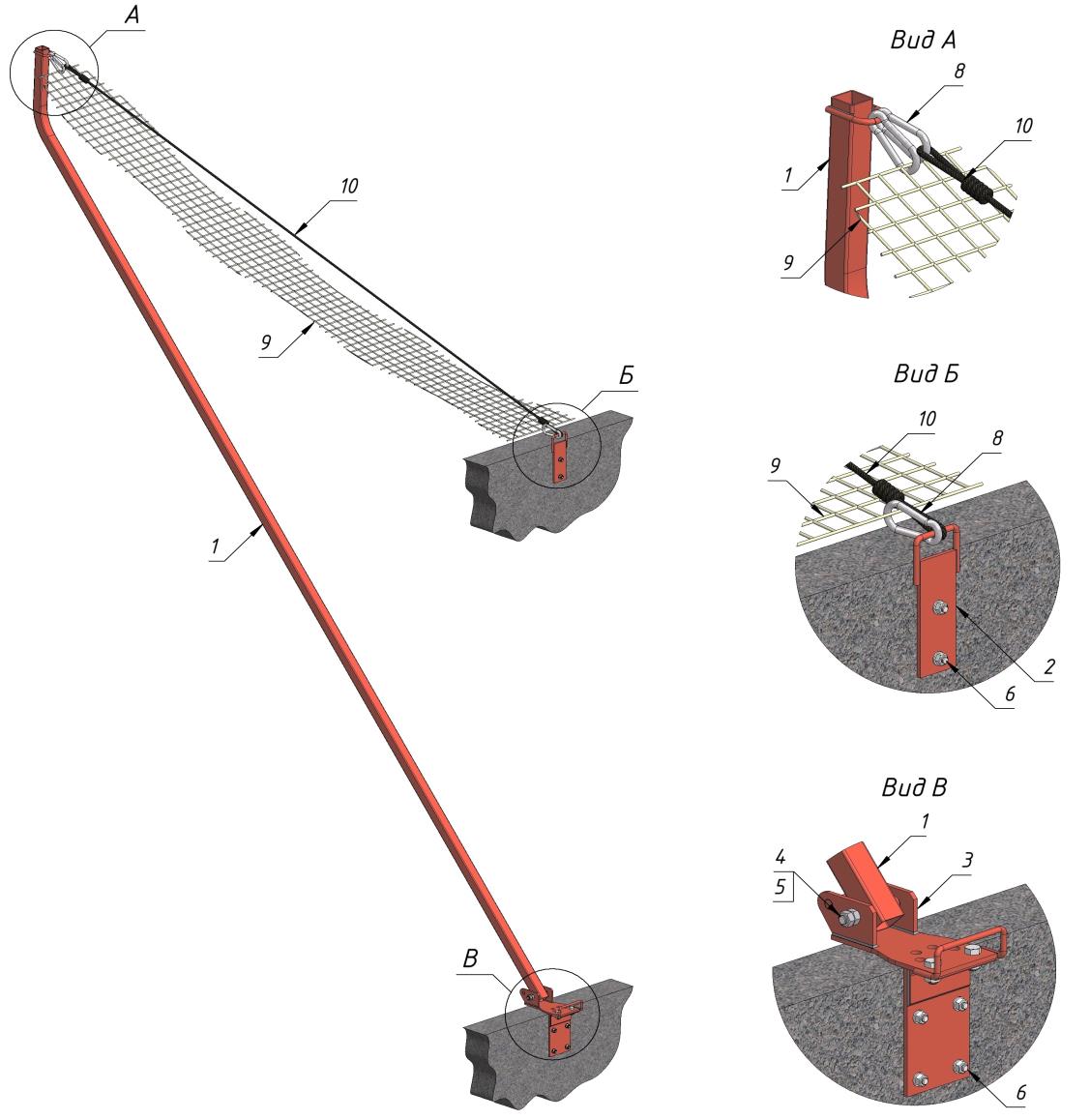 А

10

9

Б

1

В

Вид А

8

10

1

9

Вид Б

10

8

9

2

6

Вид В

1

4

5

3

6