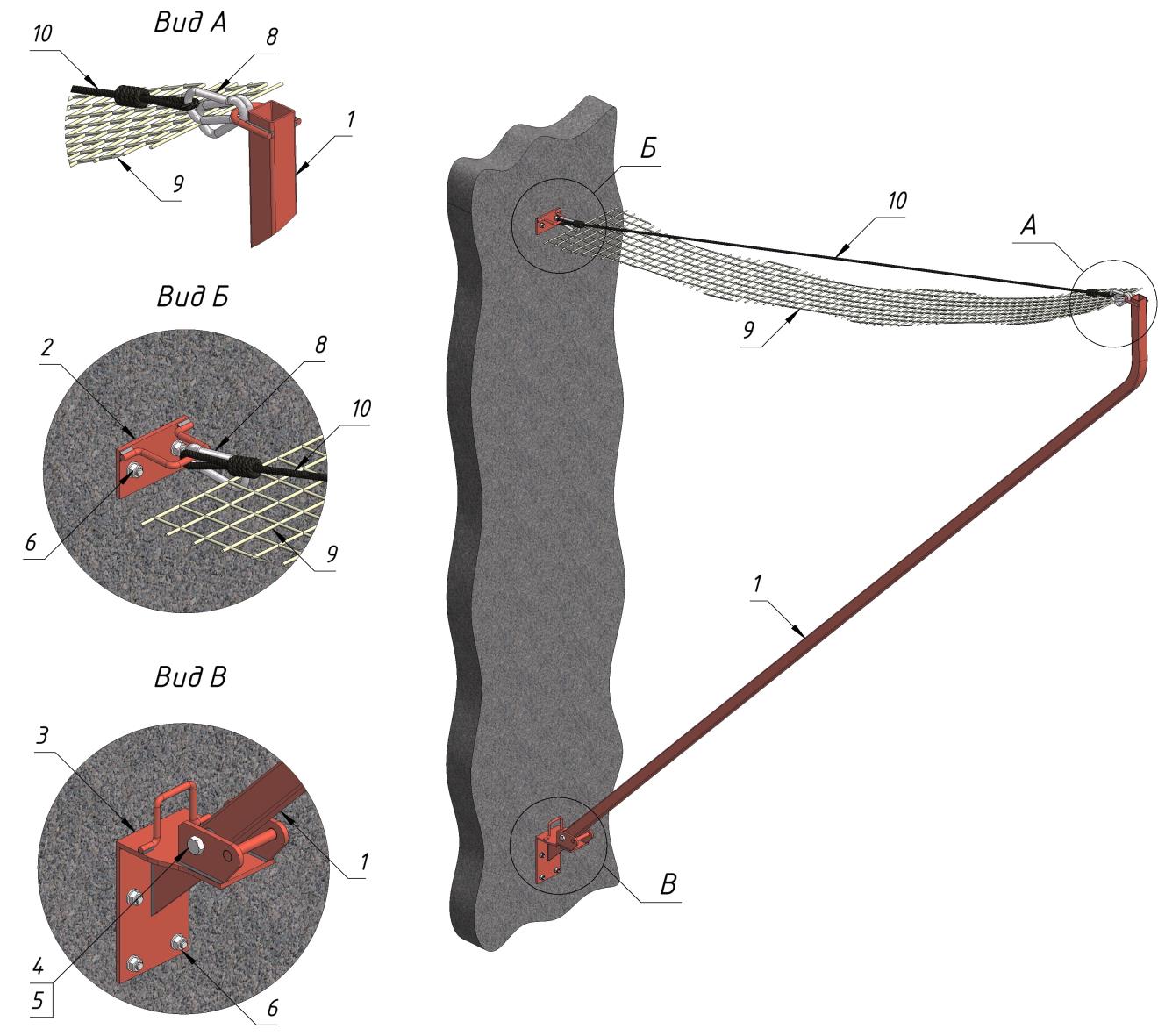 Вид А

10

8

1

9

Вид Б

2

8

10

6

9

Вид В

3

1

4

5

6

Б

10

А

9

1

В